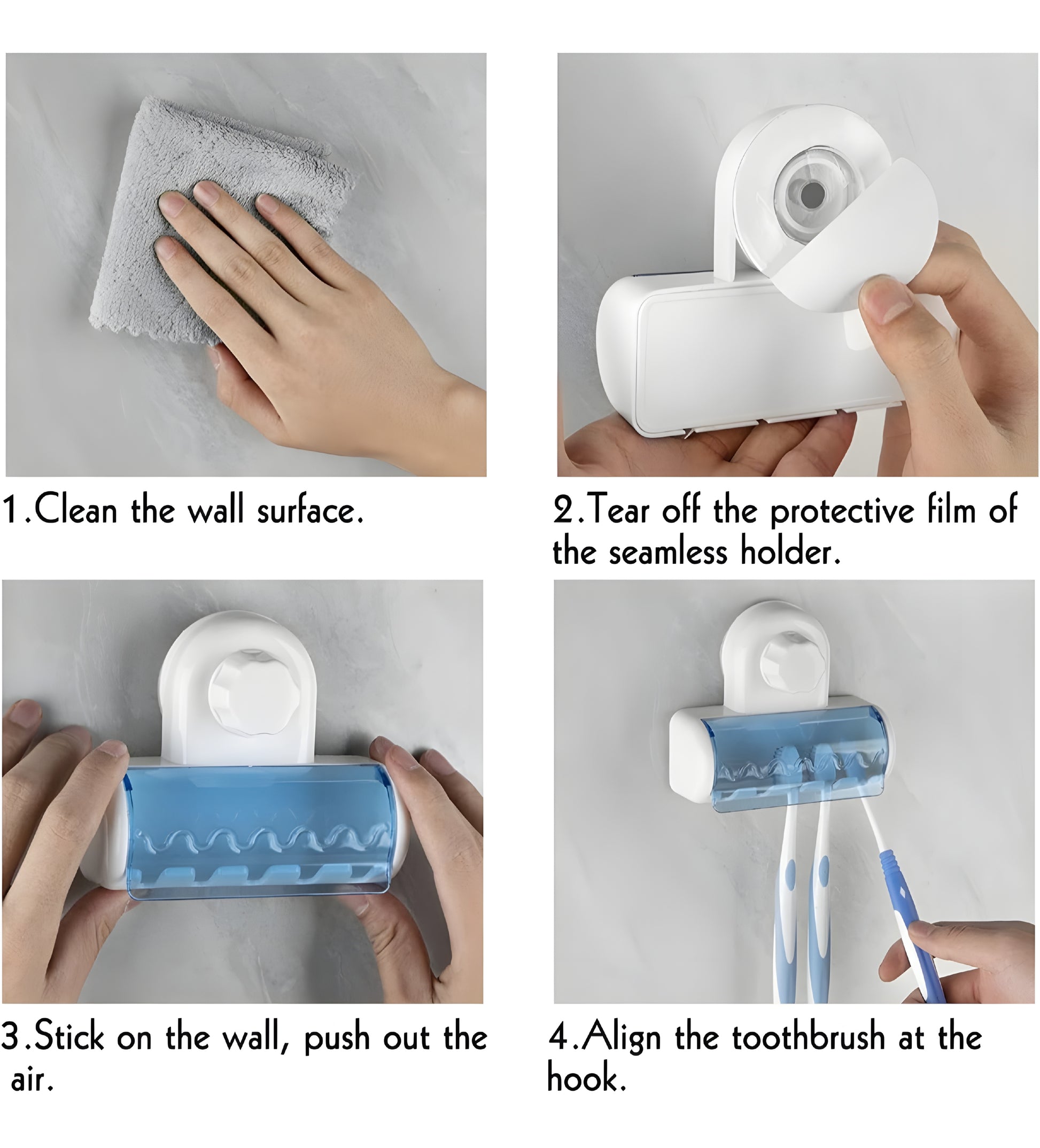 1.Clean the wall surface.

2.Tear off the protective film of the seamless holder.

3.Stick on the wall, push out the air.

4.Align the toothbrush at the hook.