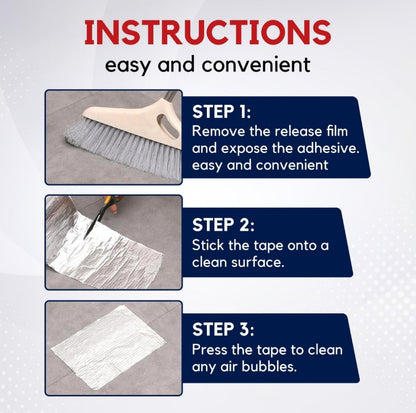 INSTRUCTIONS
easy and convenient

STEP 1:
Remove the release film and expose the adhesive. easy and convenient

STEP 2:
Stick the tape onto a clean surface.

STEP 3:
Press the tape to clean any air bubbles.